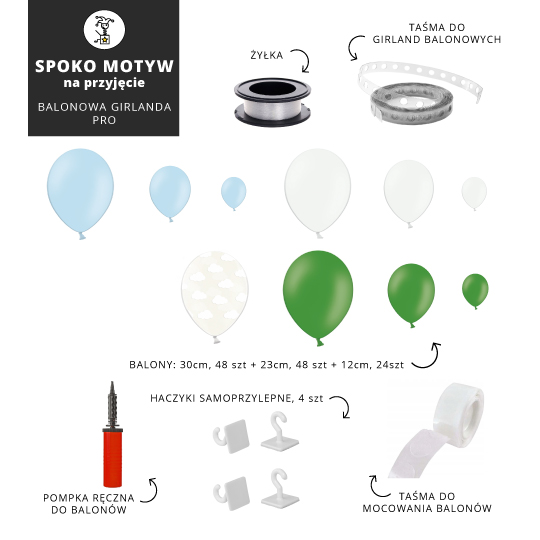 SPOKO MOTYW
na przyjęcie

BALONOWA GIRLANDA PRO

ŻYŁKA

TAŚMA DO GIRLAND BALONOWYCH

BALONY: 30cm, 48 szt + 23cm, 48 szt + 12cm, 24szt

HACZYKI SAMOPRZYLEPNE, 4 szt

POMPKA RĘCZNA DO BALONÓW

TAŚMA DO MOCOWANIA BALONÓW