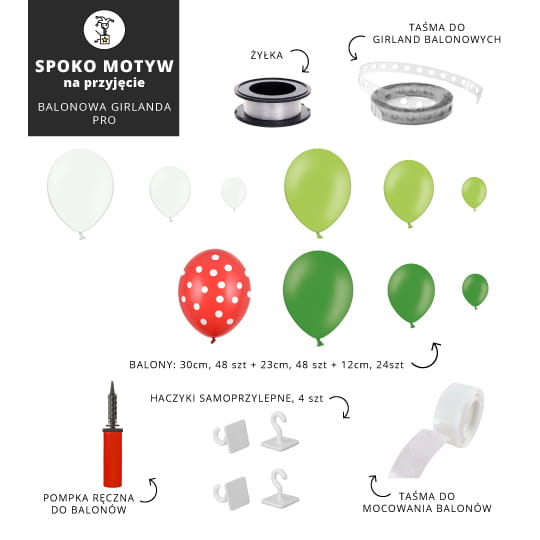 SPOKO MOTYW
na przyjęcie

BALONOWA GIRLANDA PRO

ŻYŁKA

TAŚMA DO GIRLAND BALONOWYCH

BALONY: 30cm, 48 szt + 23cm, 48 szt + 12cm, 24szt

HACZYKI SAMOPRZYLEPNE, 4 szt

POMPKA RĘCZNA DO BALONÓW

TAŚMA DO MOCOWANIA BALONÓW